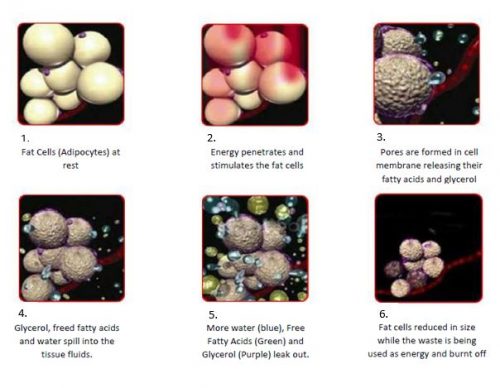 1.
Fat Cells (Adipocytes) at rest

2.
Energy penetrates and stimulates the fat cells

3.
Pores are formed in cell membrane releasing their fatty acids and glycerol

4.
Glycerol, freed fatty acids and water spill into the tissue fluids.

5.
More water (blue), Free Fatty Acids (Green) and Glycerol (Purple) leak out.

6.
Fat cells reduced in size while the waste is being used as energy and burnt off