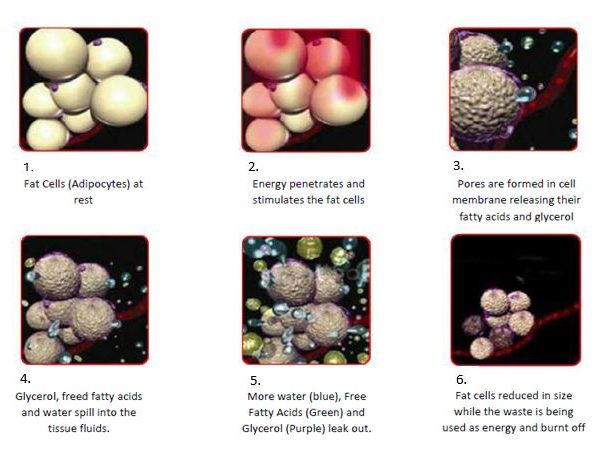 1.
Fat Cells (Adipocytes) at rest

2.
Energy penetrates and stimulates the fat cells

3.
Pores are formed in cell membrane releasing their fatty acids and glycerol

4.
Glycerol, freed fatty acids and water spill into the tissue fluids.

5.
More water (blue), Free Fatty Acids (Green) and Glycerol (Purple) leak out.

6.
Fat cells reduced in size while the waste is being used as energy and burnt off